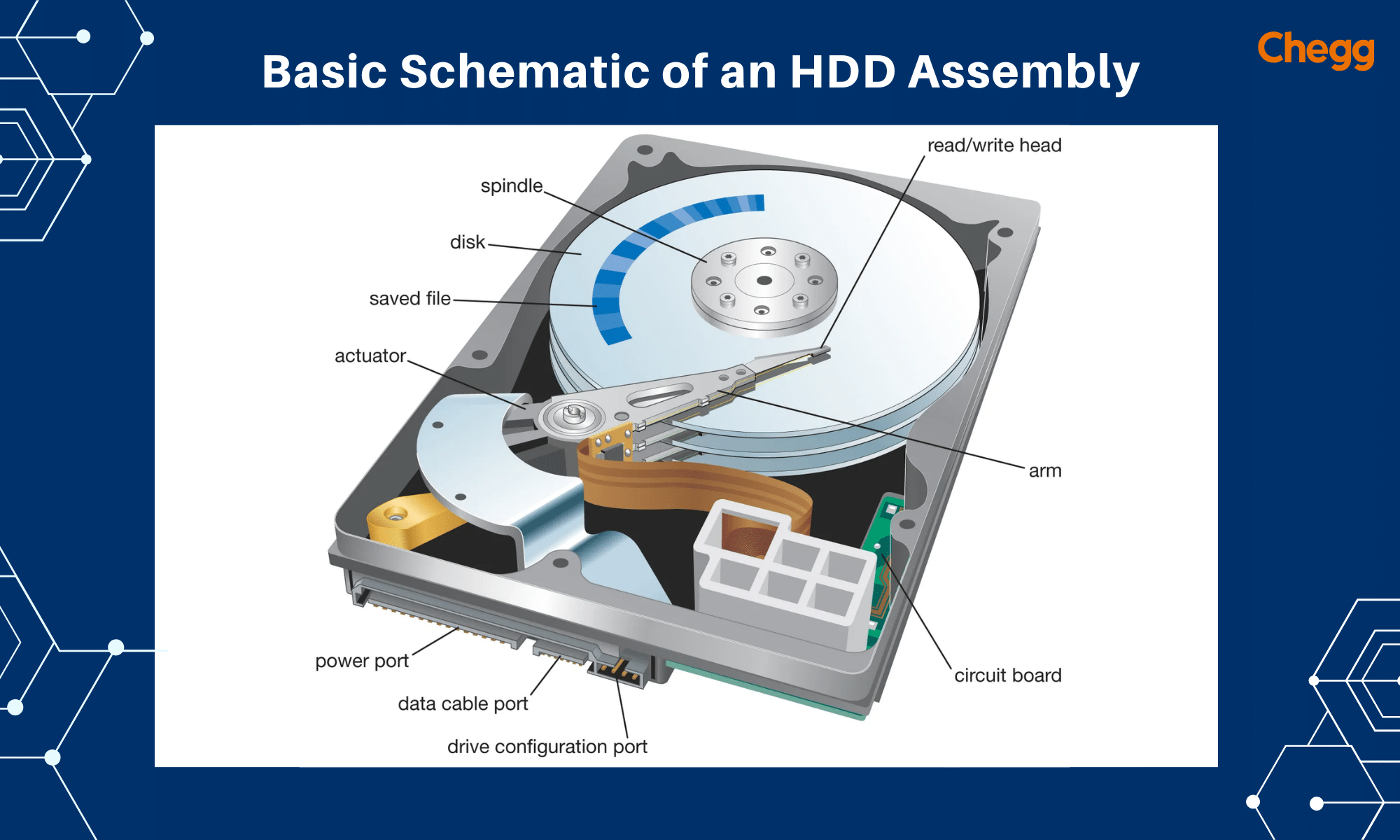 Basic Schematic of an HDD Assembly

Chegg

read/write head

spindle

disk

saved file

actuator

arm

power port

data cable port

drive configuration port

circuit board