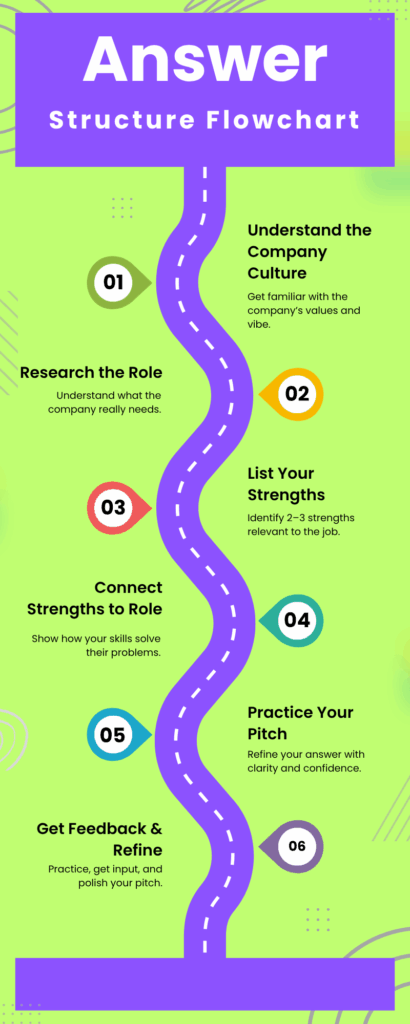 Answer

Structure Flowchart

01

Understand the Company Culture

Get familiar with the company's values and vibe.

Research the Role

Understand what the company really needs.

02

03

List Your Strengths

Identify 2–3 strengths relevant to the job.

Connect Strengths to Role

Show how your skills solve their problems.

04

05

Practice Your Pitch

Refine your answer with clarity and confidence.

Get Feedback & Refine

Practice, get input, and polish your pitch.

06